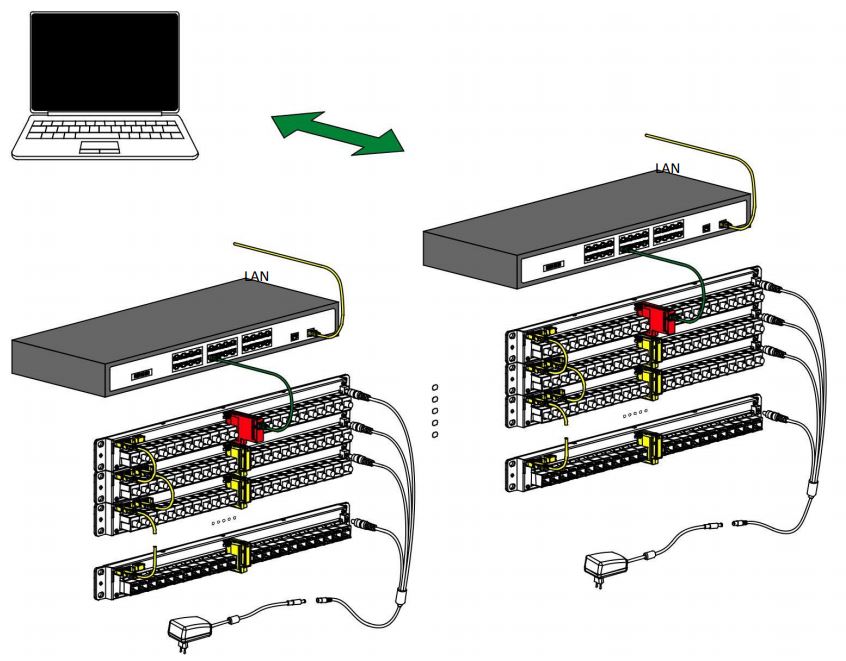 LAN

LAN