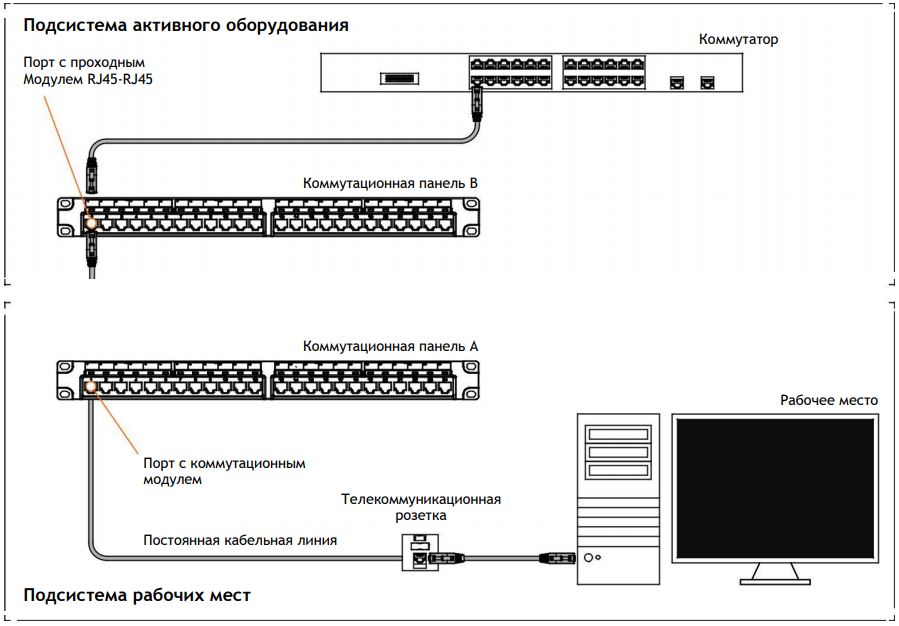 Подсистема активного оборудования

Коммутатор

Порт с проходным Модулем RJ45-RJ45

Коммутационная панель B

Коммутационная панель A

Рабочее место

Порт с коммутационным модулем

Телекоммуникационная розетка

Постоянная кабельная линия

Подсистема рабочих мест