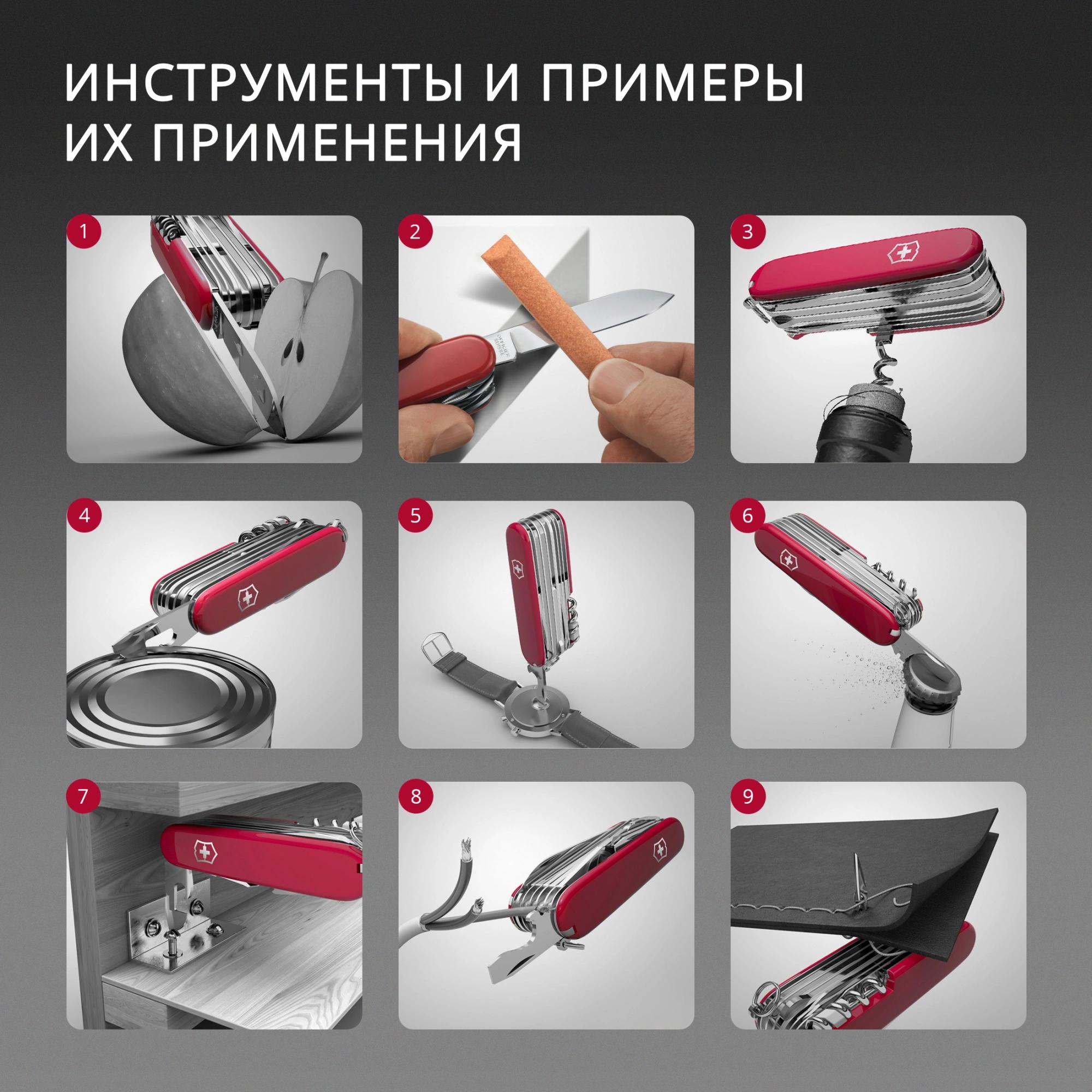 ИНСТРУМЕНТЫ И ПРИМЕРЫ ИХ ПРИМЕНЕНИЯ

1

2

OFFICIER SUISSE

3

4

5

6

7

8

9