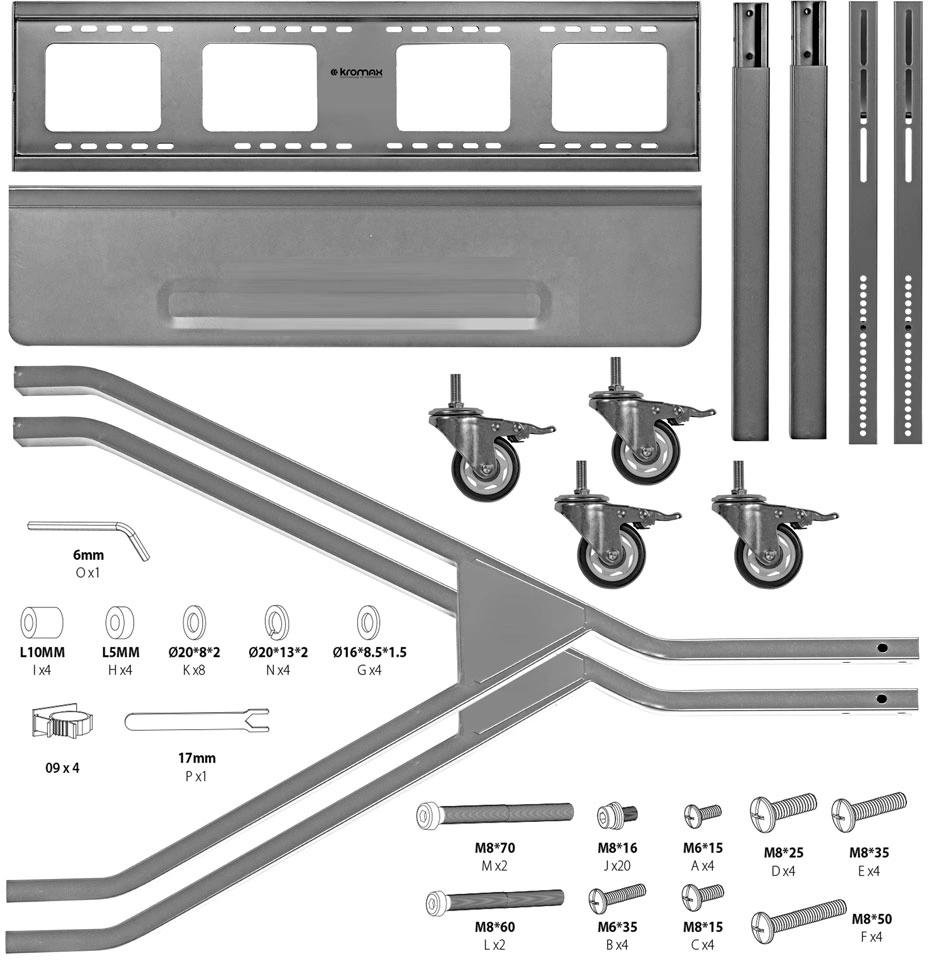 kromax

6mm
O x1

L10MM
I x4

L5MM
H x4

Ø20*8*2
K x8

Ø20*13*2
N x4

Ø16*8.5*1.5
G x4

09 x 4

17mm
P x1

M8*70
M x2

M8*16
J x20

M6*15
A x4

M8*25
D x4

M8*35
E x4

M8*60
L x2

M6*35
B x4

M8*15
C x4

M8*50
F x4