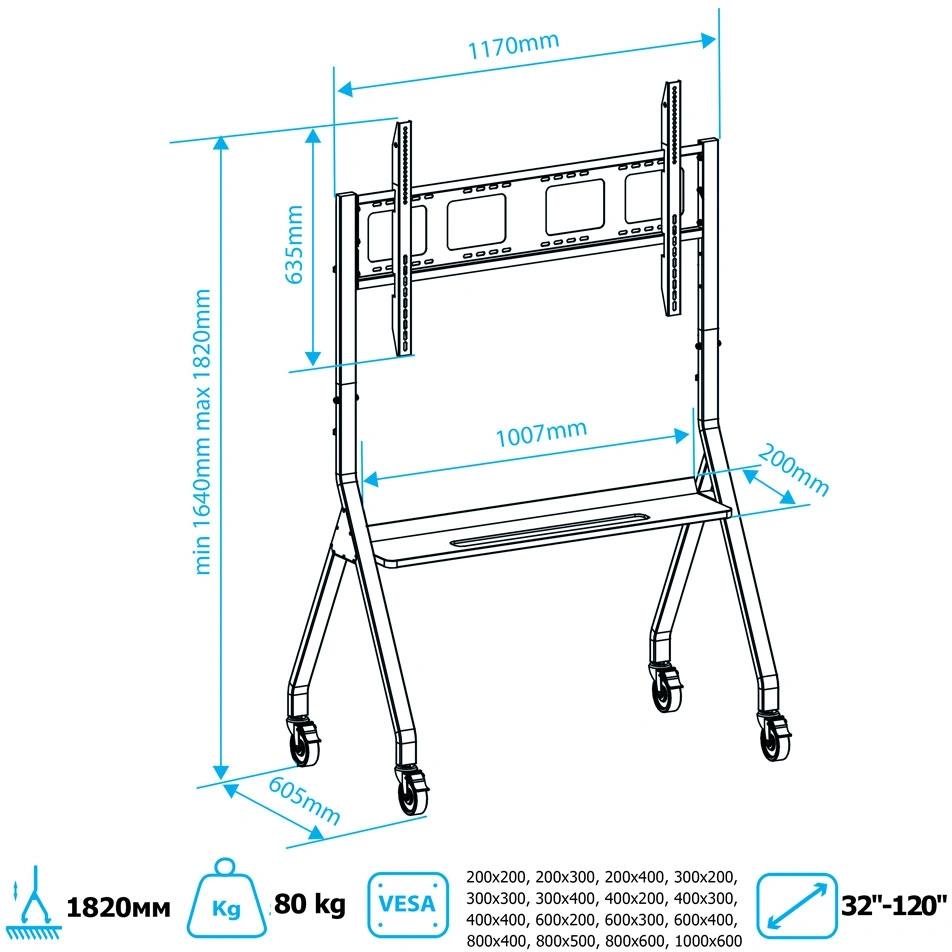 1170mm

635mm

min 1640mm max 1820mm

1007mm

200mm

605mm

1820мм

Kg

80 kg

VESA

200x200, 200x300, 200x400, 300x200, 300x300, 300x400, 400x200, 400x300, 400x400, 600x200, 600x300, 600x400, 800x400, 800x500, 800x600, 1000x600

32"-120"