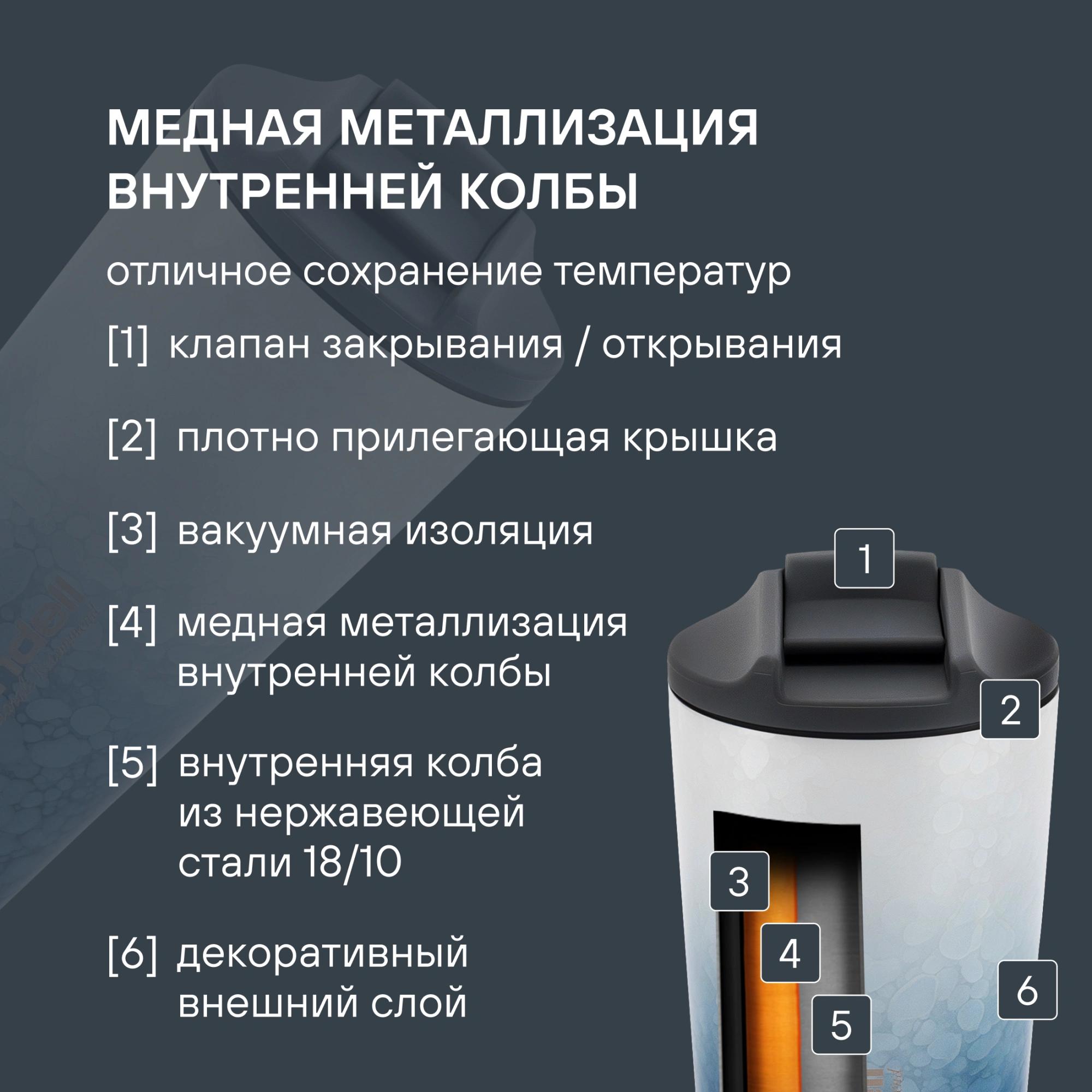 МЕДНАЯ МЕТАЛЛИЗАЦИЯ ВНУТРЕННЕЙ КОЛБЫ

отличное сохранение температур

[1] клапан закрывания / открывания

[2] плотно прилегающая крышка

[3] вакуумная изоляция

[4] медная металлизация внутренней колбы

[5] внутренняя колба из нержавеющей стали 18/10

[6] декоративный внешний слой

1

2

3

4

5

6