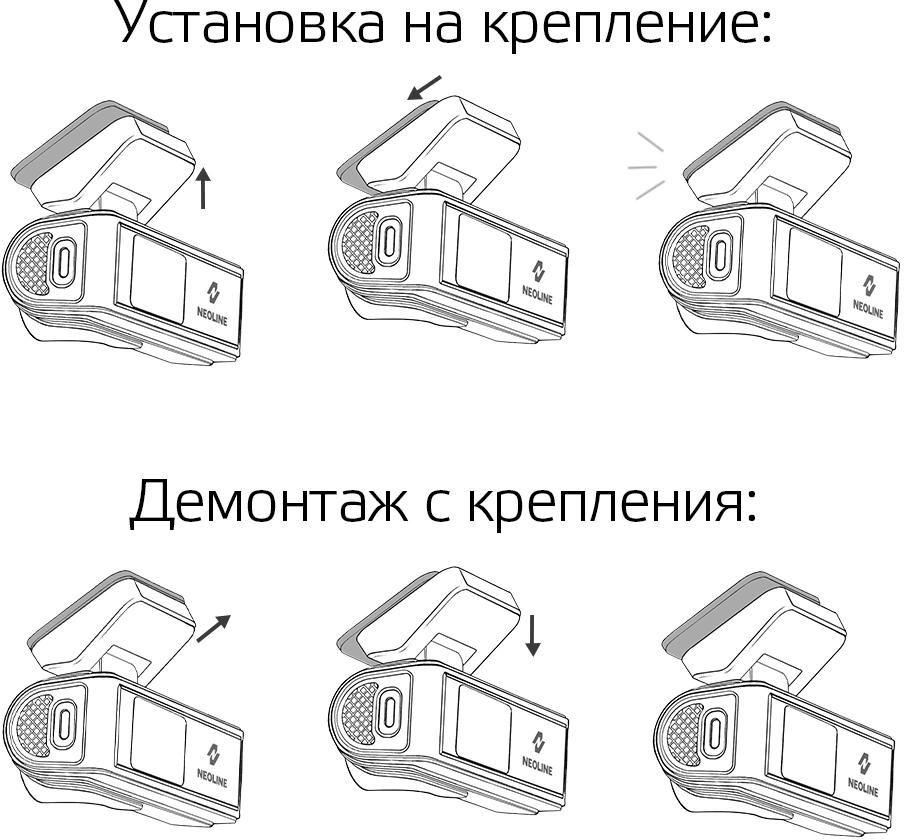 Установка на крепление:

NEOLINE

NEOLINE

NEOLINE

Демонтаж с крепления:

NEOLINE

NEOLINE

NEOLINE