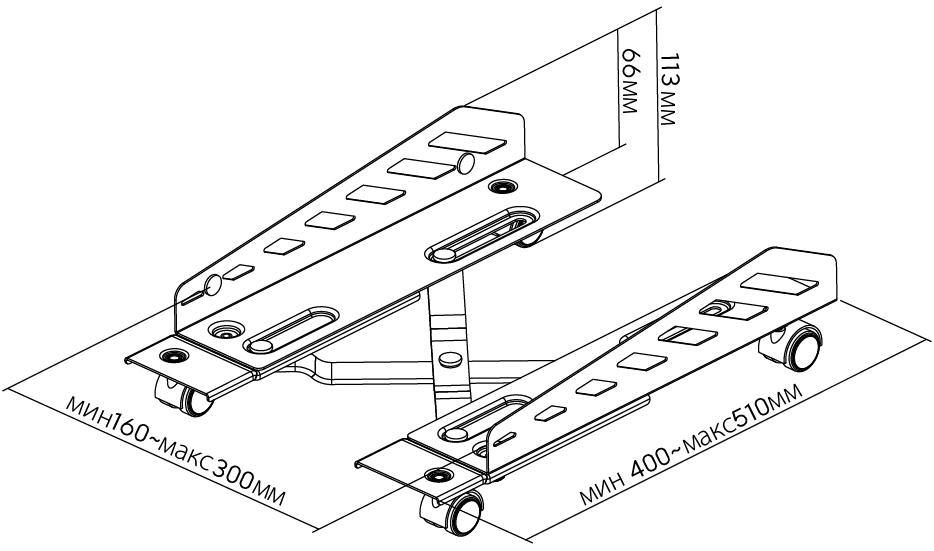 66мм
113мм
мин160~макс300мм
мин 400~макс510мм