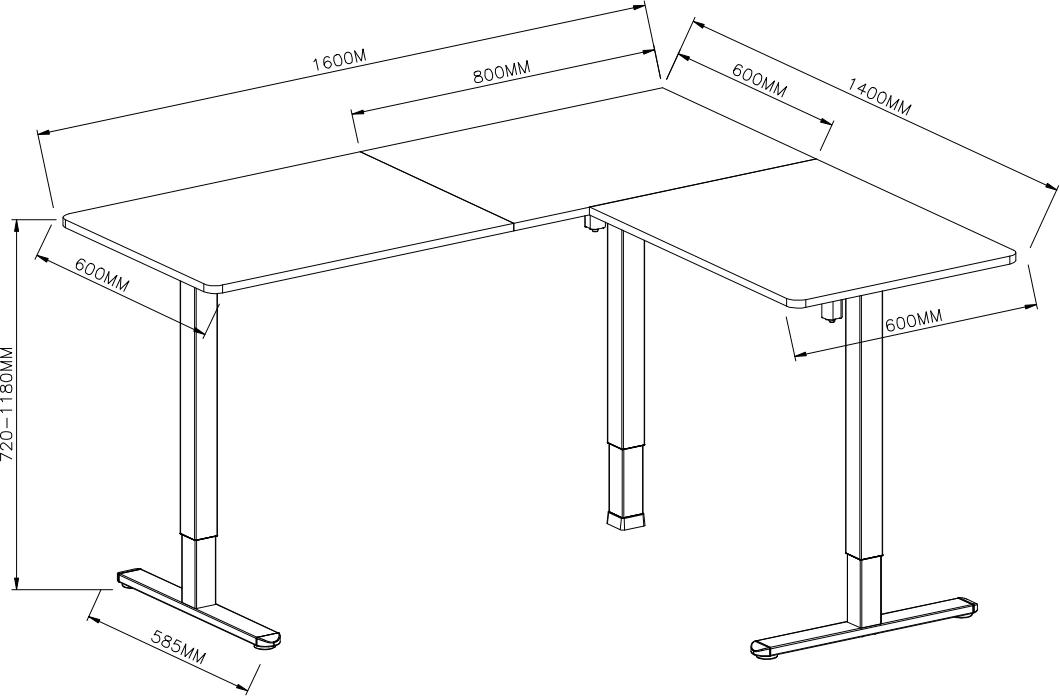 1600M
800MM
600MM
1400MM
600MM
600MM
720-1180MM
585MM