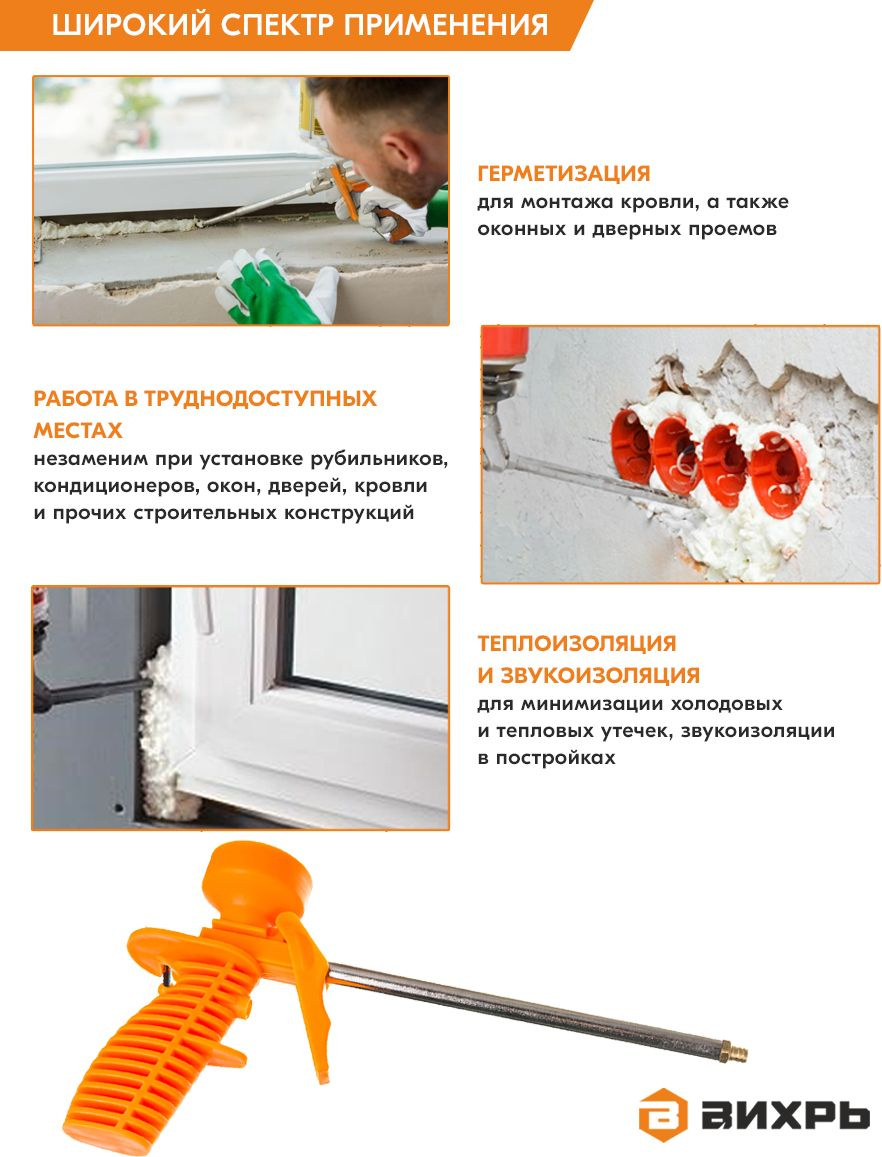 ШИРОКИЙ СПЕКТР ПРИМЕНЕНИЯ

ГЕРМЕТИЗАЦИЯ
для монтажа кровли, а также оконных и дверных проемов

РАБОТА В ТРУДНОДОСТУПНЫХ МЕСТАХ
незаменим при установке рубильников, кондиционеров, окон, дверей, кровли и прочих строительных конструкций

ТЕПЛОИЗОЛЯЦИЯ И ЗВУКОИЗОЛЯЦИЯ
для минимизации холодовых и тепловых утечек, звукоизоляции в постройках

ВИХРЬ