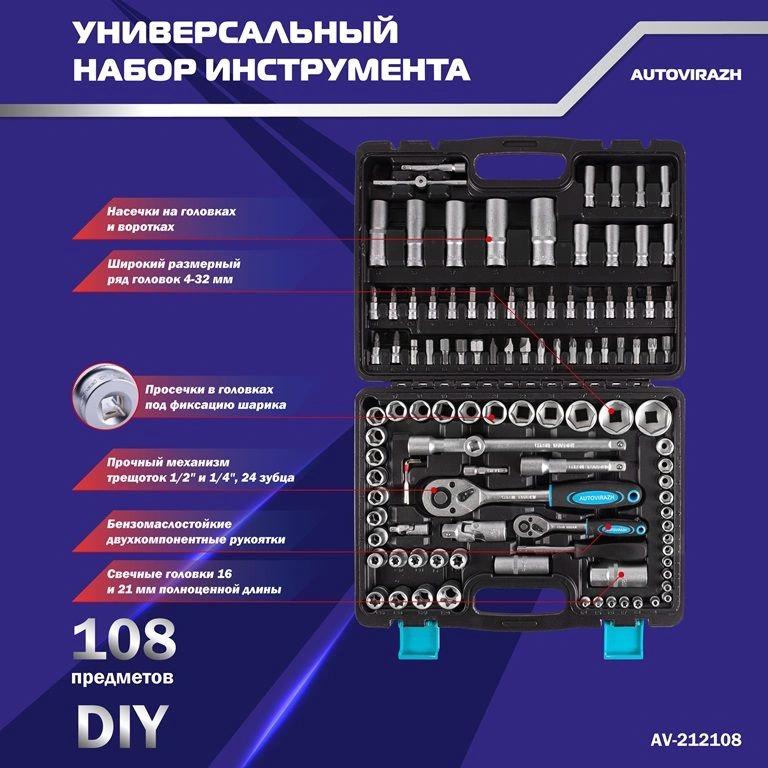 УНИВЕРСАЛЬНЫЙ НАБОР ИНСТРУМЕНТА

AUTOVIRAZH

Насечки на головках и воротках

Широкий размерный ряд головок 4-32 мм

Просечки в головках под фиксацию шарика

Прочный механизм трещоток 1/2" и 1/4", 24 зубца

Бензомаслостойкие двухкомпонентные рукоятки

Свечные головки 16 и 21 мм полноценной длины

AUTOVIRAZH

108 предметов

DIY

AV-212108