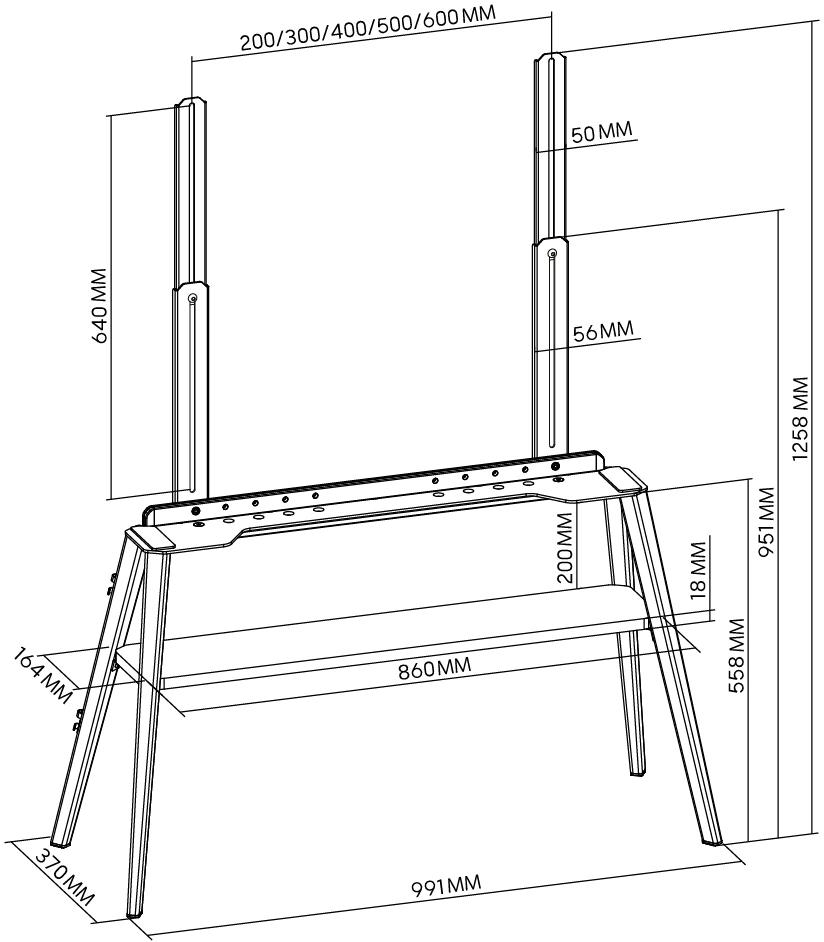 200/300/400/500/600 MM

50 MM

640 MM

56 MM

1258 MM

951 MM

200 MM

18 MM

558 MM

164 MM

860 MM

370 MM

991 MM