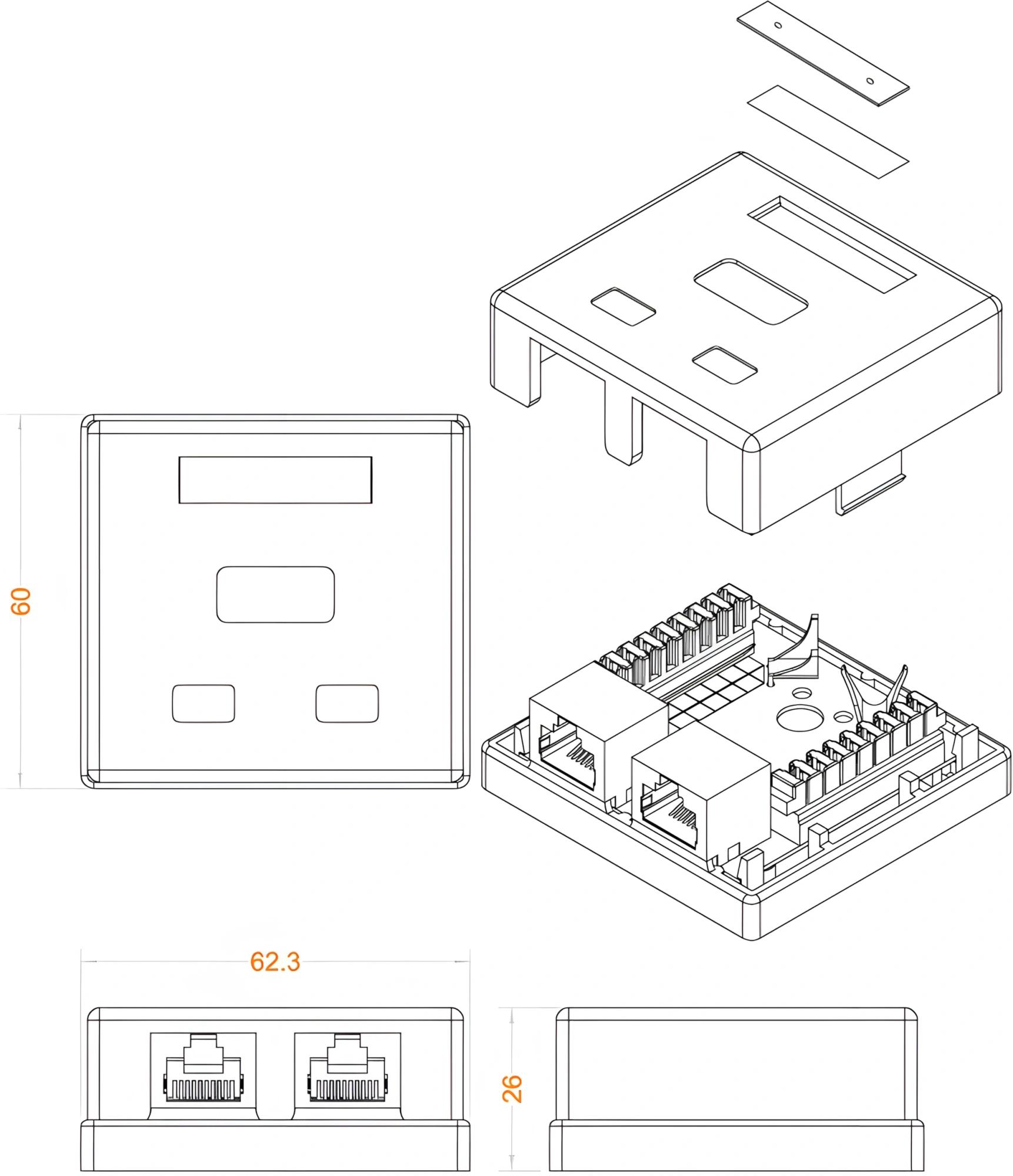 60

62.3

26