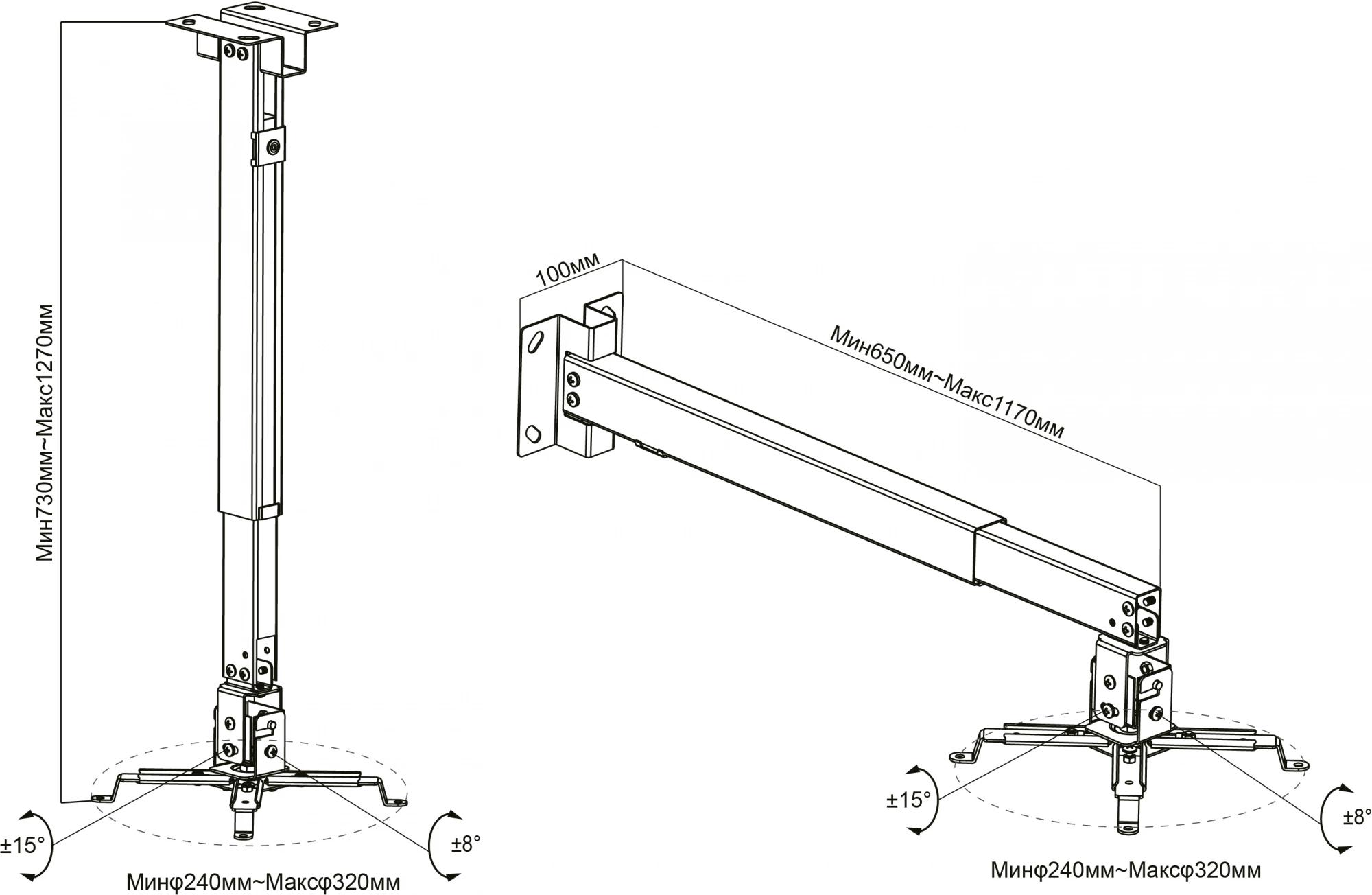 Мин730мм~Макс1270мм

±15°

±8°

Минφ240мм~Максφ320мм

100мм

Мин650мм~Макс1170мм

±15°

±8°

Минφ240мм~Максφ320мм